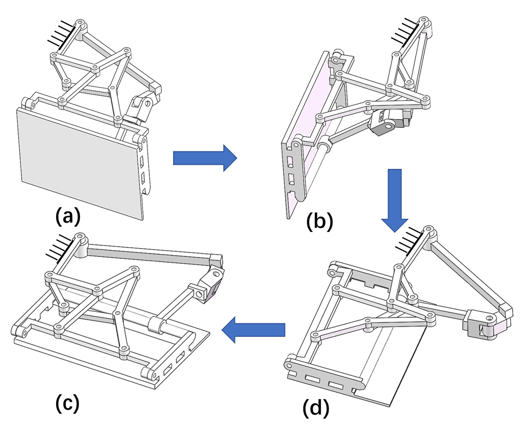 (a)

(b)

(c)

(d)